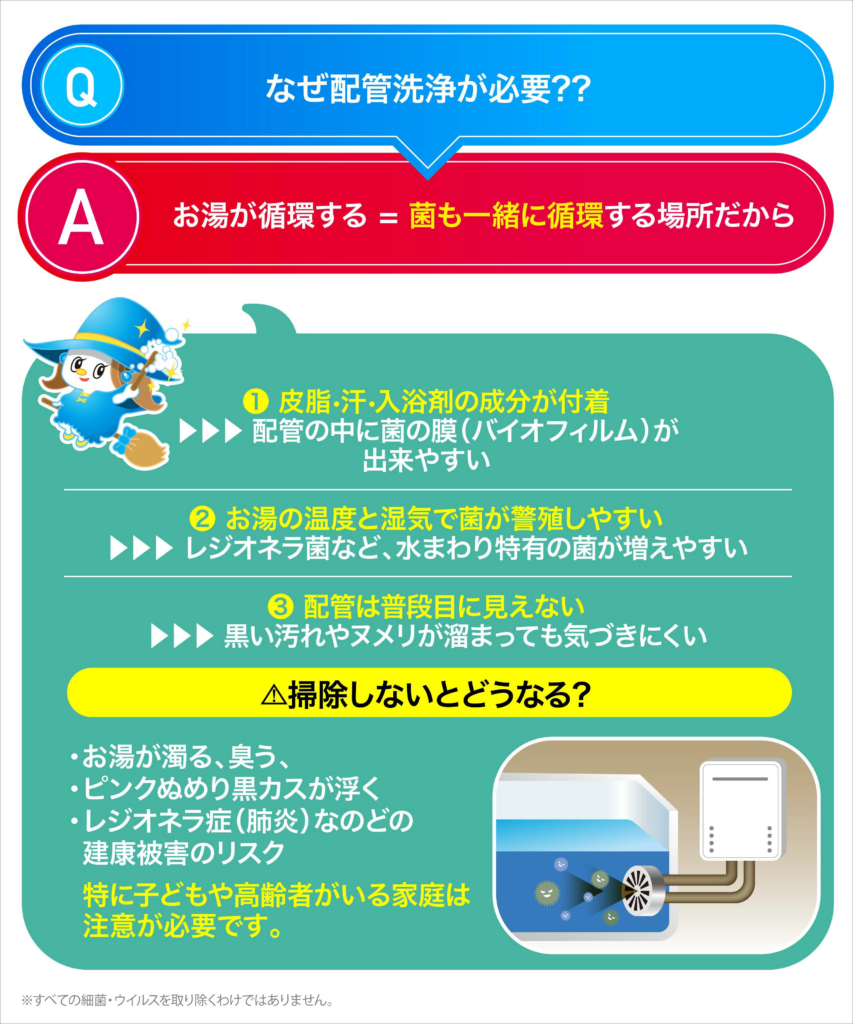 Q なぜ配管洗浄が必要??

A お湯が循環する = 菌も一緒に循環する場所だから

❶ 皮脂･汗･入浴剤の成分が付着
▶▶▶ 配管の中に菌の膜（バイオフィルム）が出来やすい

❷ お湯の温度と湿気で菌が警殖しやすい
▶▶▶ レジオネラ菌など、水まわり特有の菌が増えやすい

❸ 配管は普段目に見えない
▶▶▶ 黒い汚れやヌメリが溜まっても気づきにくい

⚠掃除しないとどうなる?

・お湯が濁る、臭う、
・ピンクぬめり黒カスが浮く
・レジオネラ症（肺炎）なのどの建康被害のリスク

特に子どもや高齢者がいる家庭は注意が必要です。

※すべての細菌・ウイルスを取り除くわけではありません。